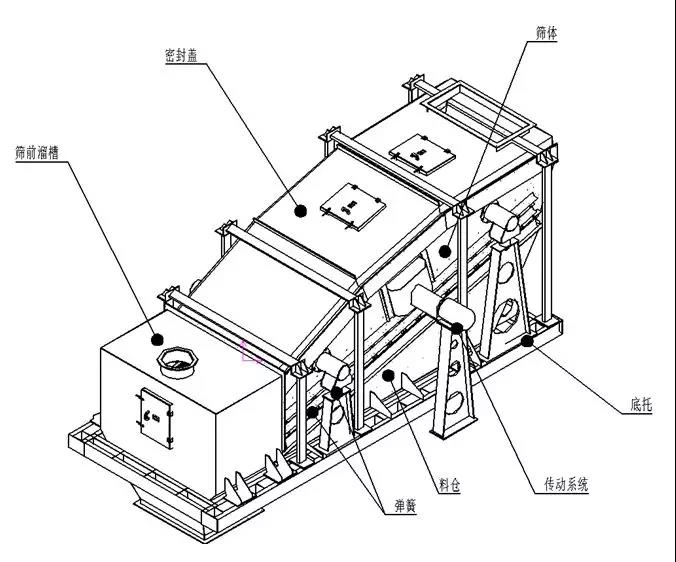 筛体

密封盖

筛前溜槽

底托

传动系统

料仓

弹簧